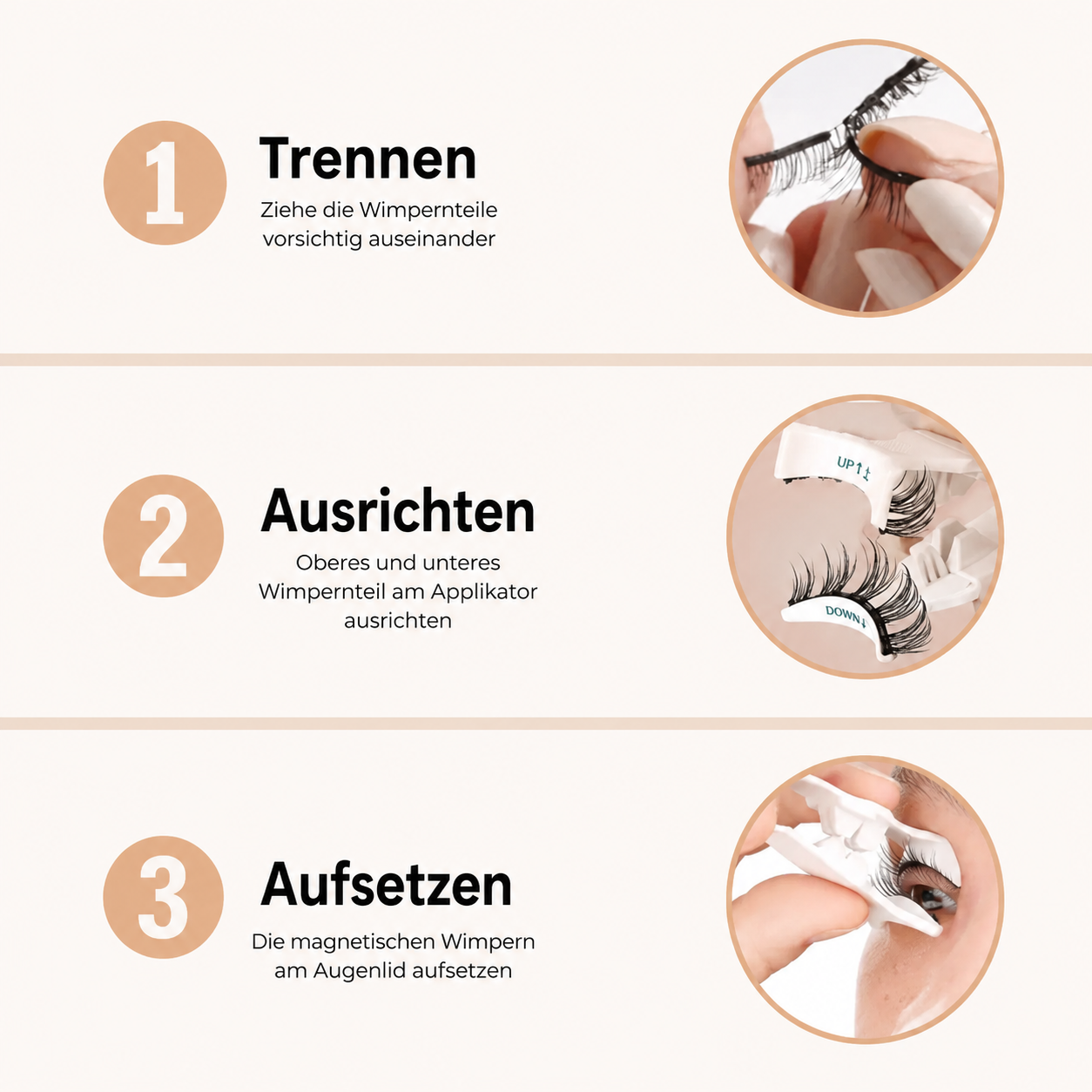 1 Trennen
Ziehe die Wimpernteile vorsichtig auseinander

2 Ausrichten
Oberes und unteres Wimpernteil am Applikator ausrichten

UP↑

DOWN↓

3 Aufsetzen
Die magnetischen Wimpern am Augenlid aufsetzen